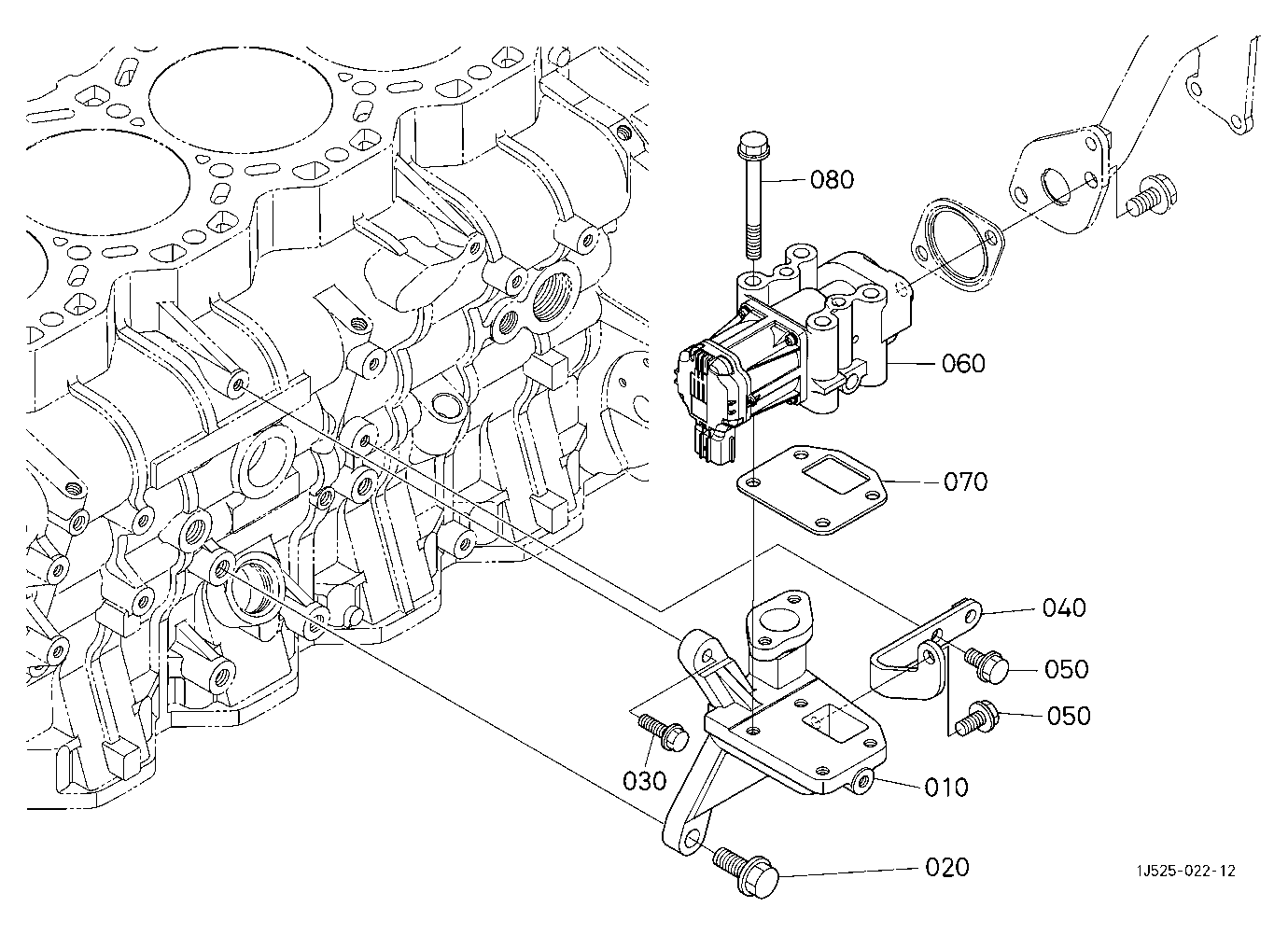 080

060

070

040

050

050

030

010

020

1J525-022-12